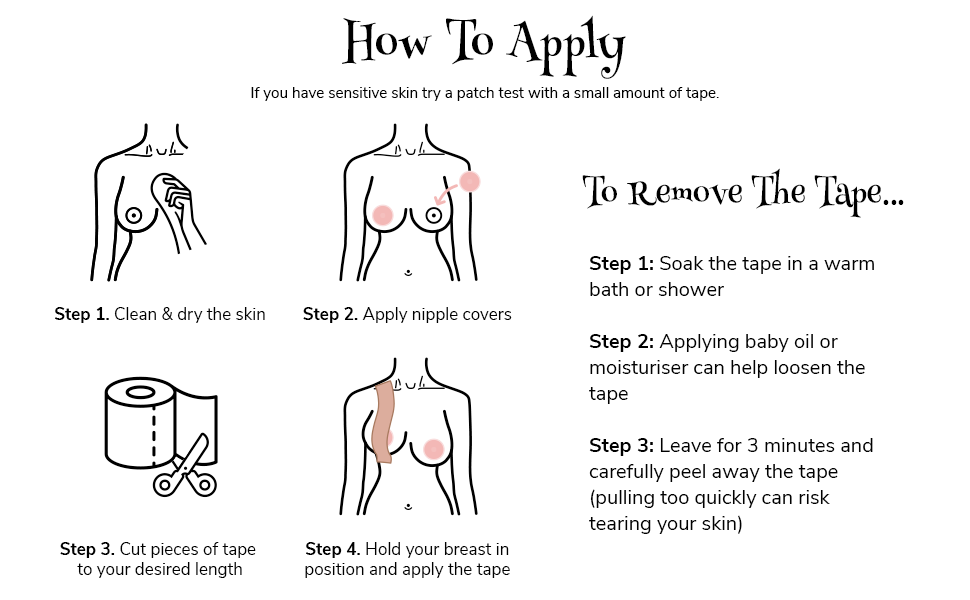 How To Apply

If you have sensitive skin try a patch test with a small amount of tape.

Step 1. Clean & dry the skin

Step 2. Apply nipple covers

Step 3. Cut pieces of tape to your desired length

Step 4. Hold your breast in position and apply the tape

To Remove The Tape...

Step 1: Soak the tape in a warm bath or shower

Step 2: Applying baby oil or moisturiser can help loosen the tape

Step 3: Leave for 3 minutes and carefully peel away the tape (pulling too quickly can risk tearing your skin)