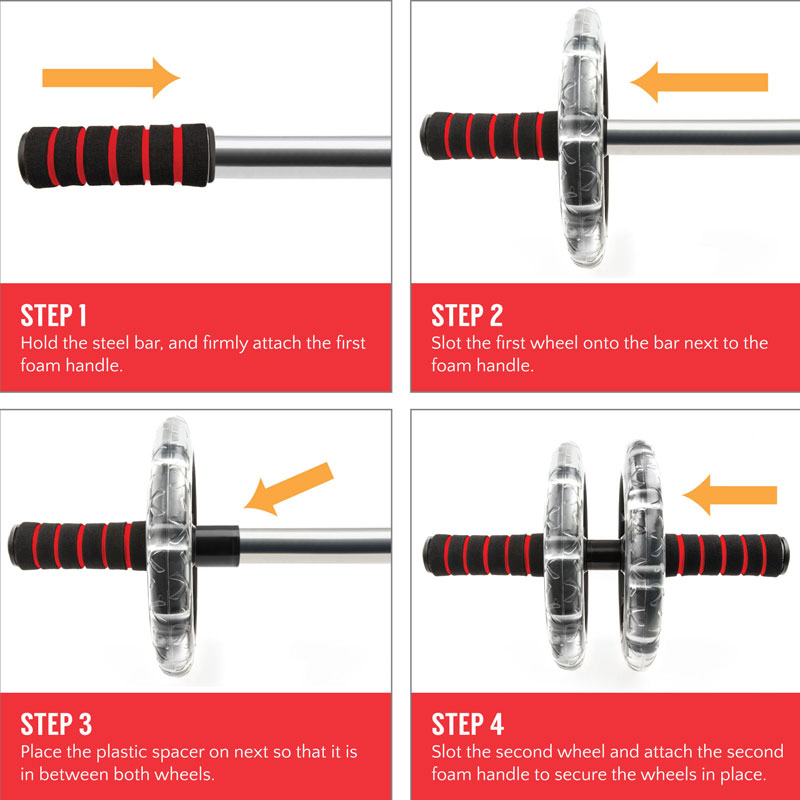 STEP 1
Hold the steel bar, and firmly attach the first foam handle.

STEP 2
Slot the first wheel onto the bar next to the foam handle.

STEP 3
Place the plastic spacer on next so that it is in between both wheels.

STEP 4
Slot the second wheel and attach the second foam handle to secure the wheels in place.