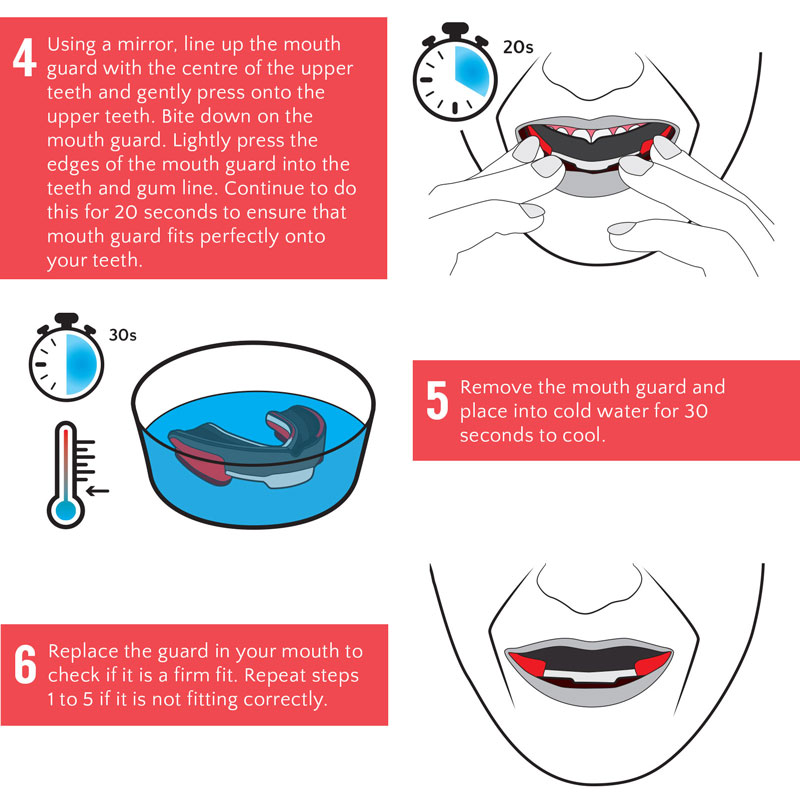 4 Using a mirror, line up the mouth guard with the centre of the upper teeth and gently press onto the upper teeth. Bite down on the mouth guard. Lightly press the edges of the mouth guard into the teeth and gum line. Continue to do this for 20 seconds to ensure that mouth guard fits perfectly onto your teeth.

20s

30s

5 Remove the mouth guard and place into cold water for 30 seconds to cool.

6 Replace the guard in your mouth to check if it is a firm fit. Repeat steps 1 to 5 if it is not fitting correctly.