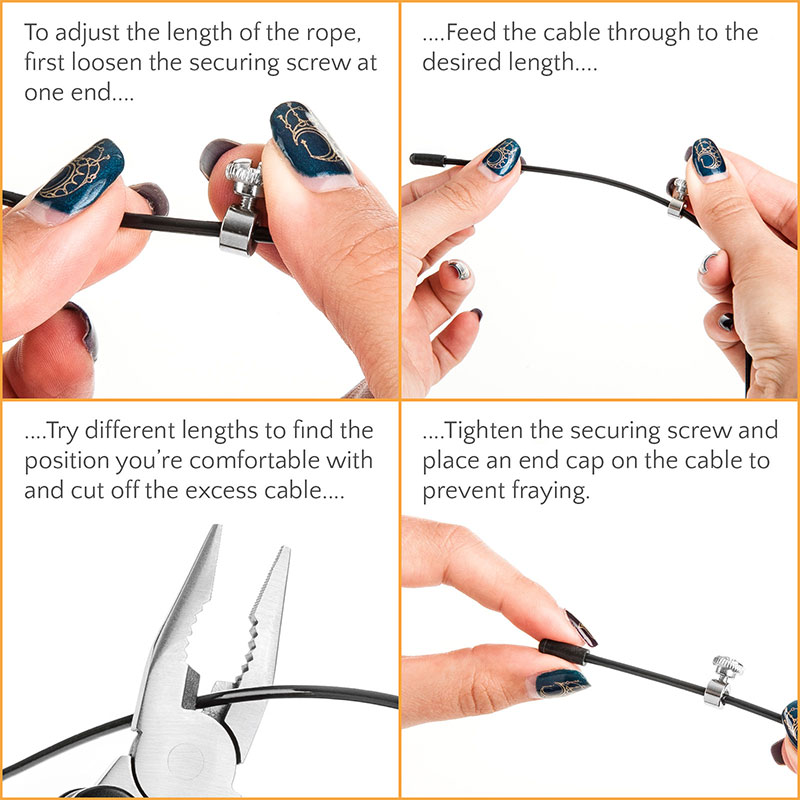 To adjust the length of the rope, first loosen the securing screw at one end....

....Feed the cable through to the desired length....

....Try different lengths to find the position you're comfortable with and cut off the excess cable....

....Tighten the securing screw and place an end cap on the cable to prevent fraying.