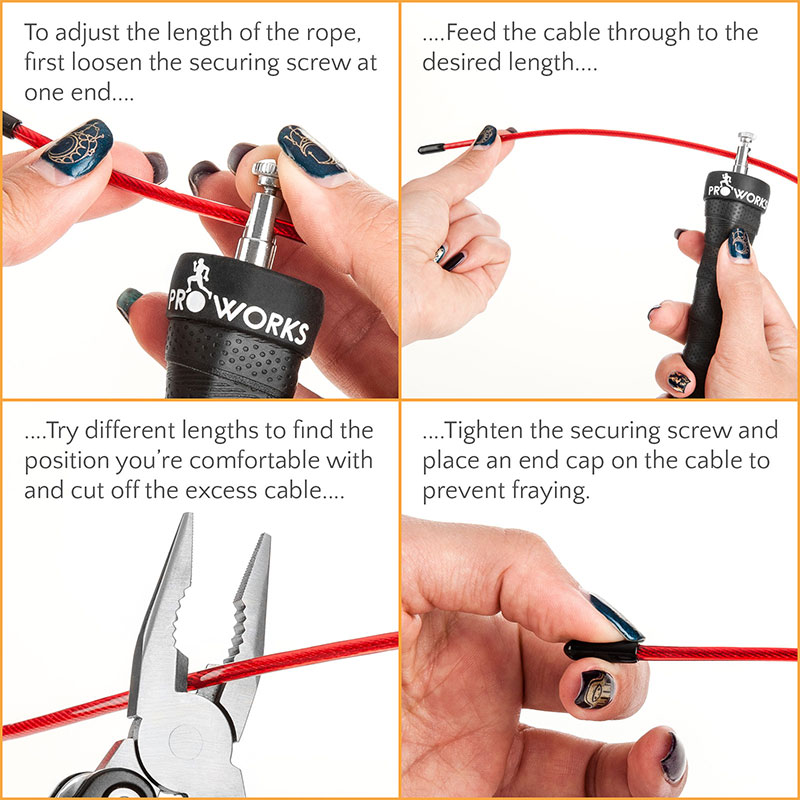 To adjust the length of the rope, first loosen the securing screw at one end....

PRO WORKS

....Feed the cable through to the desired length....

PRO WORKS

....Try different lengths to find the position you're comfortable with and cut off the excess cable....

....Tighten the securing screw and place an end cap on the cable to prevent fraying.