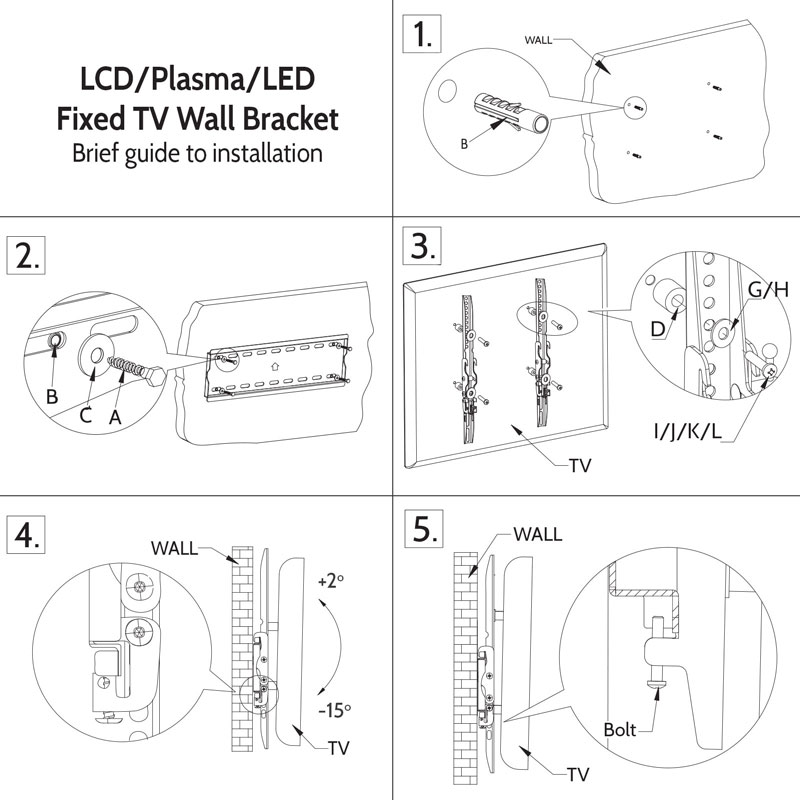 LCD/Plasma/LED
Fixed TV Wall Bracket
Brief guide to installation

1.
WALL
B

2.
B
C
A

3.
D
G/H
I/J/K/L
TV

4.
WALL
+2°
-15°
TV

5.
WALL
Bolt
TV