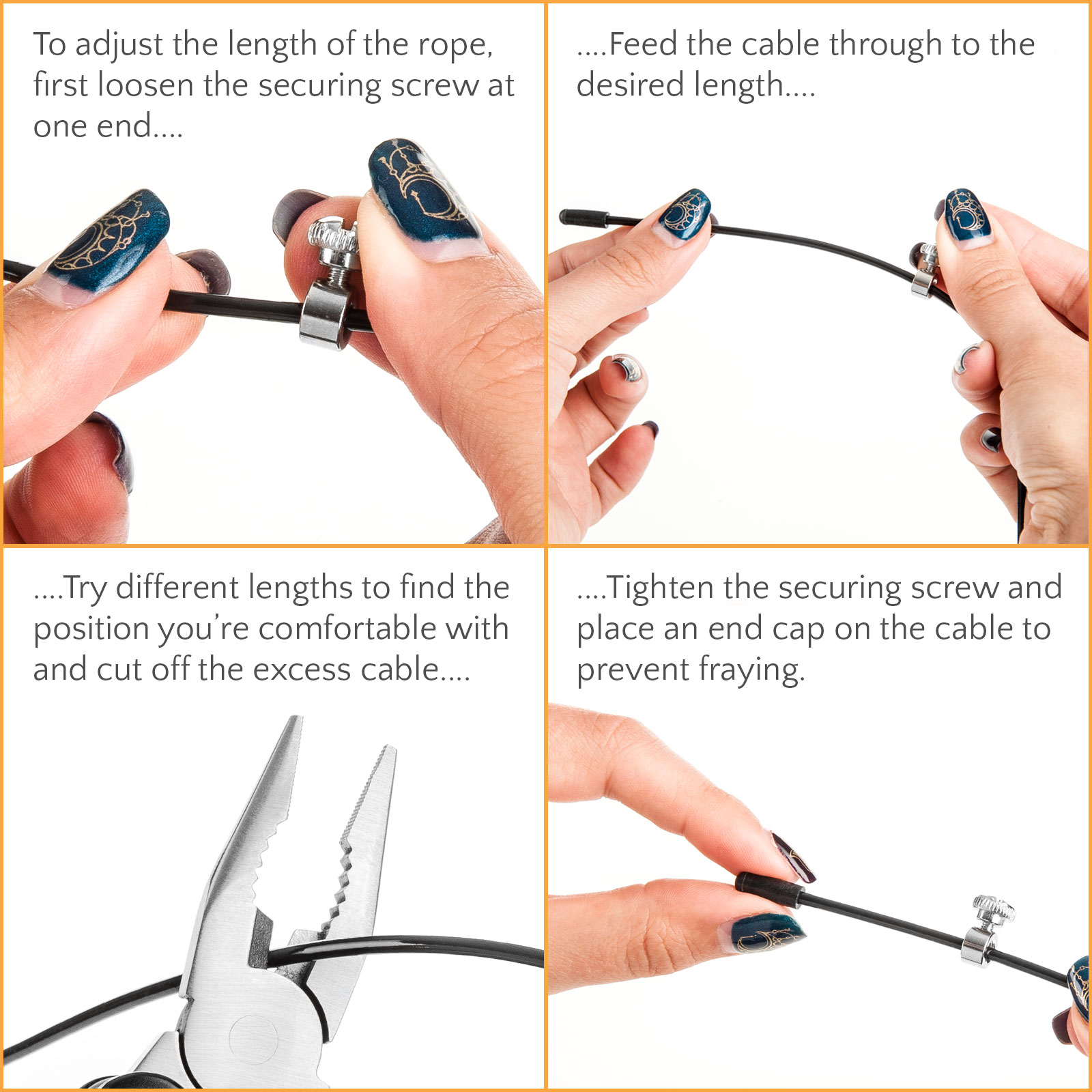 To adjust the length of the rope, first loosen the securing screw at one end....

....Feed the cable through to the desired length....

....Try different lengths to find the position you're comfortable with and cut off the excess cable....

....Tighten the securing screw and place an end cap on the cable to prevent fraying.