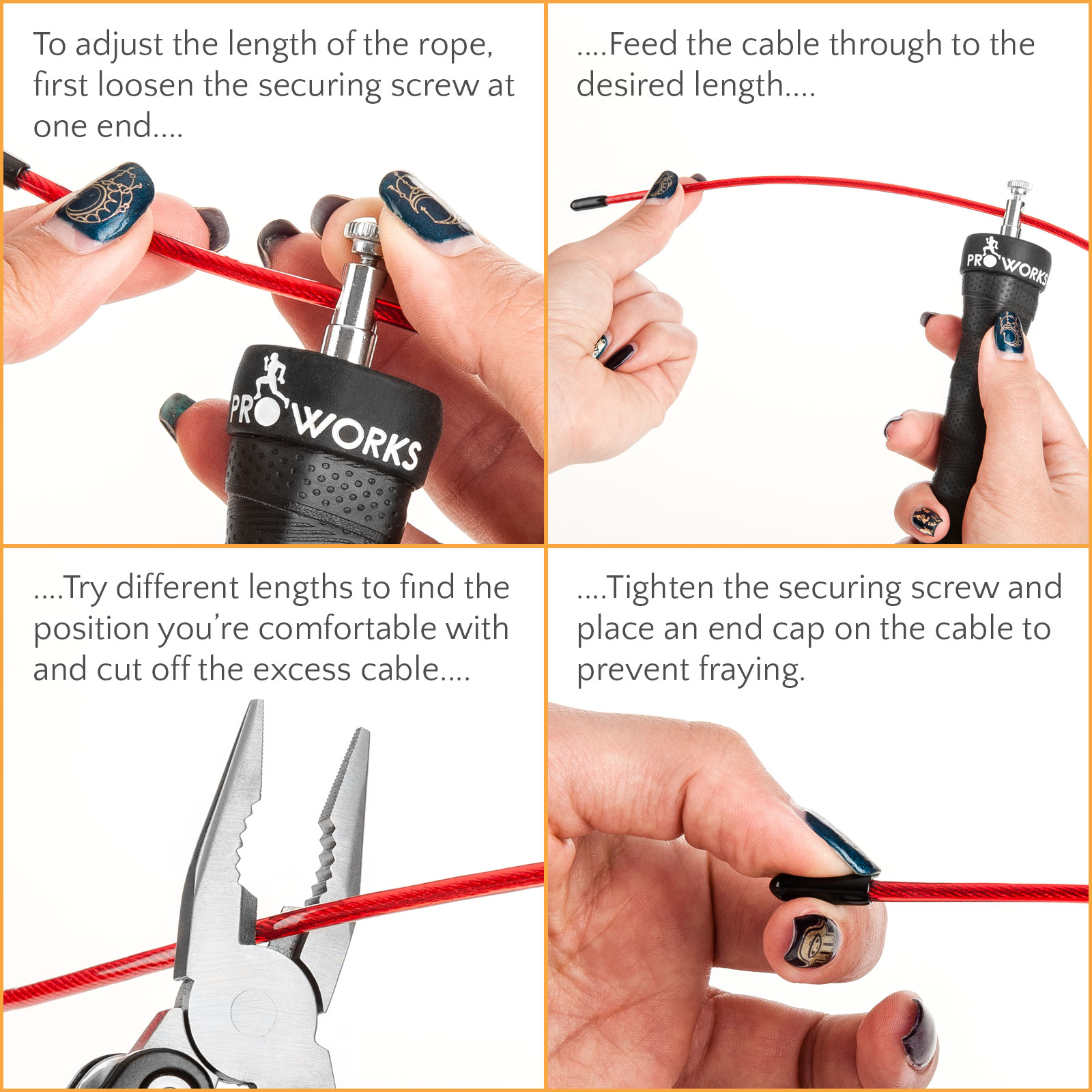 To adjust the length of the rope, first loosen the securing screw at one end....

PRO WORKS

....Feed the cable through to the desired length....

PRO WORKS

....Try different lengths to find the position you're comfortable with and cut off the excess cable....

....Tighten the securing screw and place an end cap on the cable to prevent fraying.